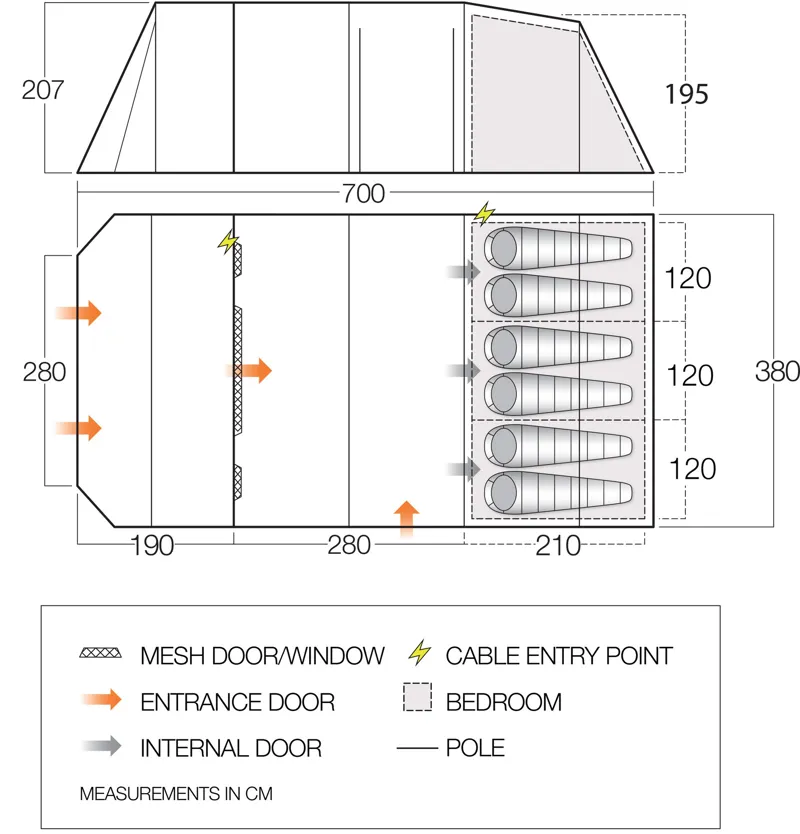 207

195

700

280

120

120

120

380

190

280

210

MESH DOOR/WINDOW

CABLE ENTRY POINT

ENTRANCE DOOR

BEDROOM

INTERNAL DOOR

POLE

MEASUREMENTS IN CM